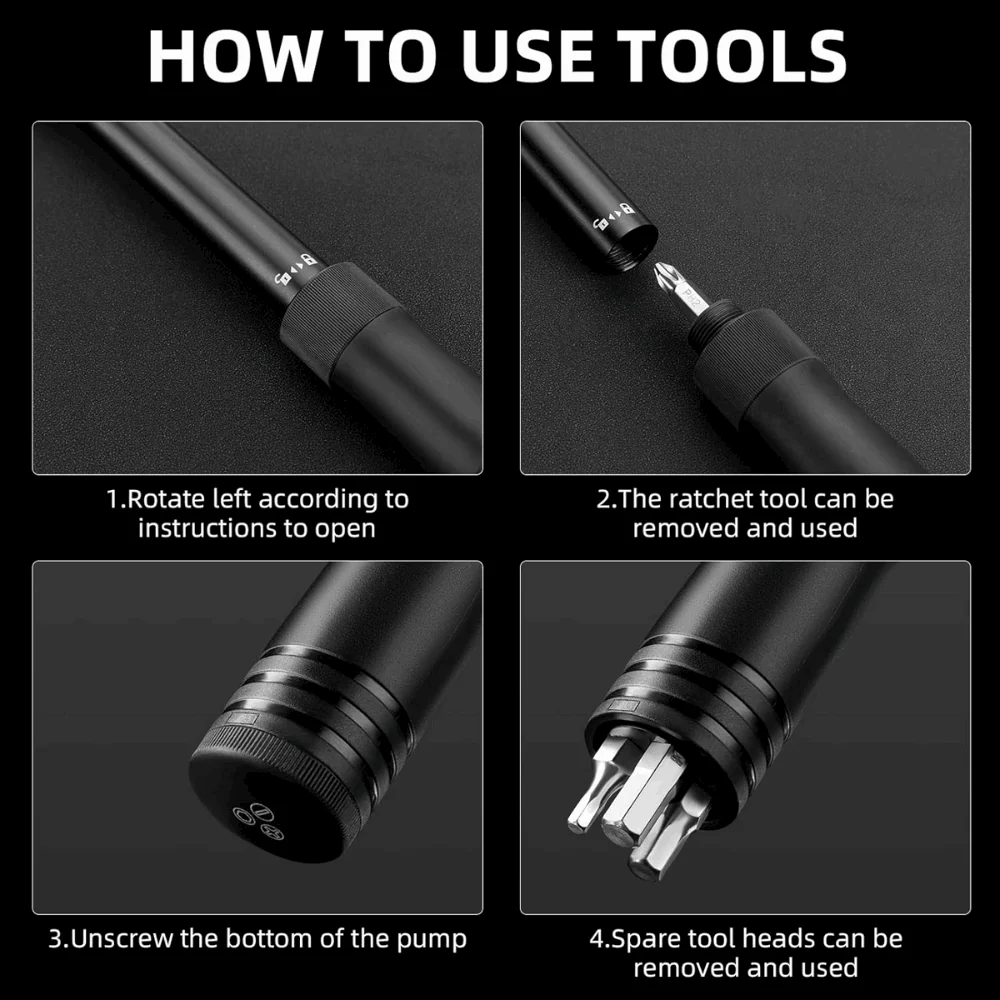 HOW TO USE TOOLS

1.Rotate left according to instructions to open

2.The ratchet tool can be removed and used

3.Unscrew the bottom of the pump

4.Spare tool heads can be removed and used